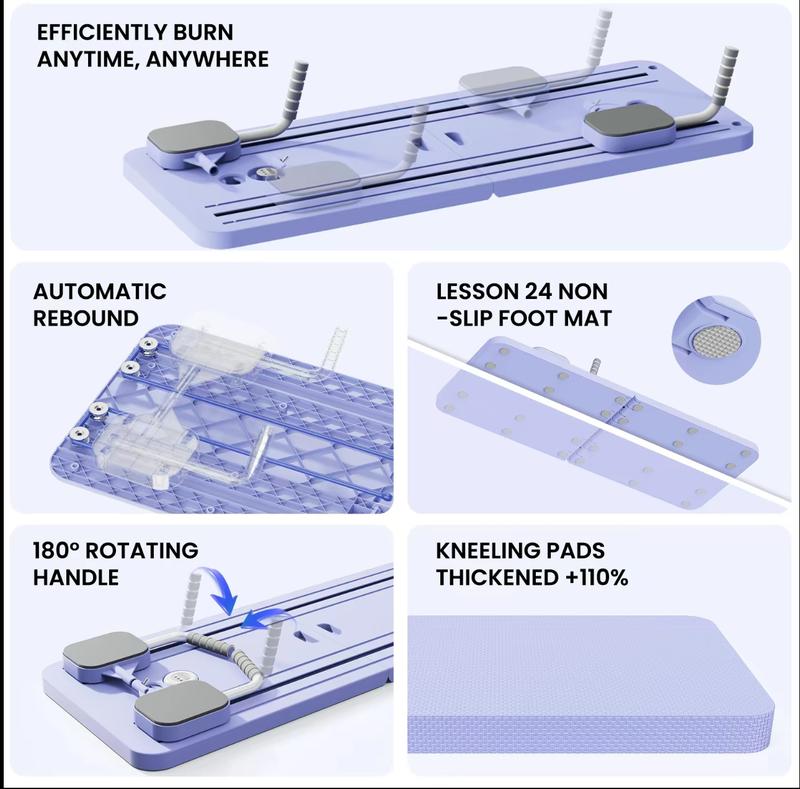 EFFICIENTLY BURN ANYTIME, ANYWHERE

AUTOMATIC REBOUND

LESSON 24 NON -SLIP FOOT MAT

180° ROTATING HANDLE

KNEELING PADS THICKENED +110%