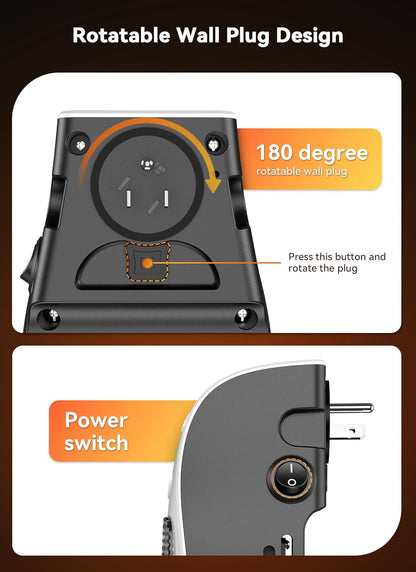 Rotatable Wall Plug Design

180 degree
rotatable wall plug

Press this button and rotate the plug

Power switch